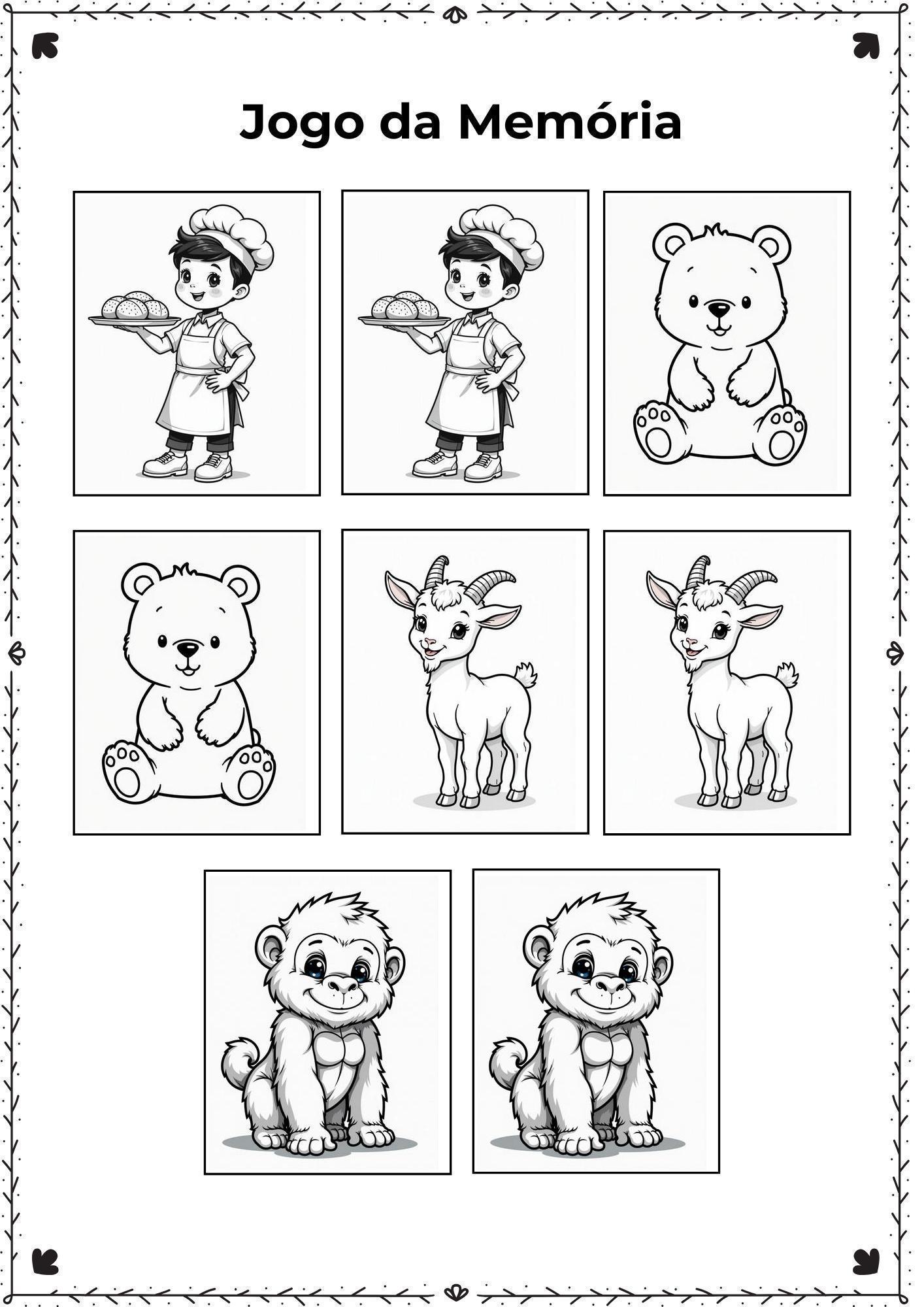 Jogo da Memória