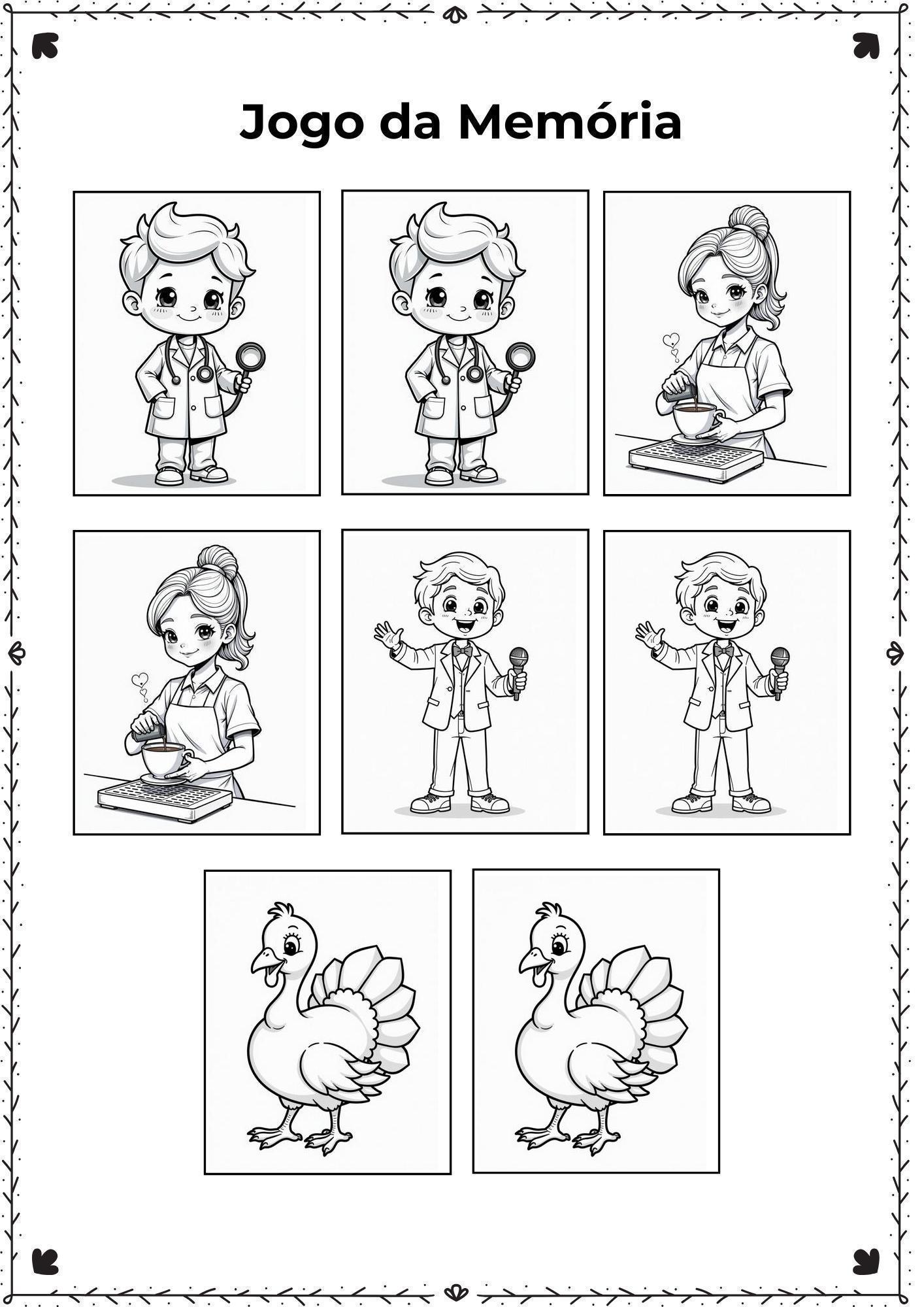 Jogo da Memória